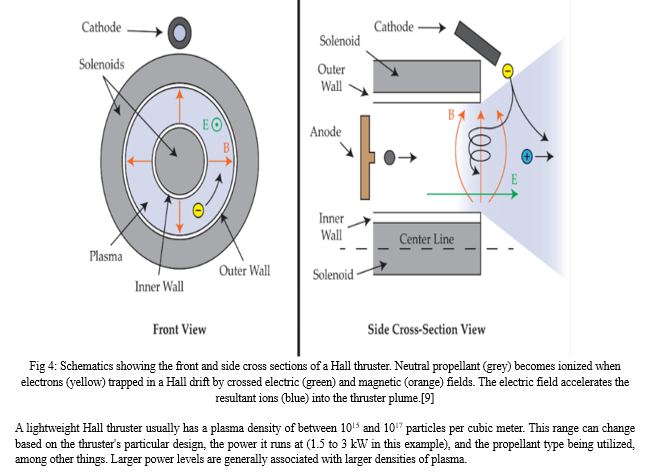 Cathode

Solenoids

E

B

Plasma

Inner Wall

Outer Wall

Front View

Cathode

Solenoid

Outer Wall

Anode

B

E

Inner Wall

Center Line

Solenoid

Side Cross-Section View

Fig 4: Schematics showing the front and side cross sections of a Hall thruster. Neutral propellant (grey) becomes ionized when electrons (yellow) trapped in a Hall drift by crossed electric (green) and magnetic (orange) fields. The electric field accelerates the resultant ions (blue) into the thruster plume.[9]

A lightweight Hall thruster usually has a plasma density of between $10^{15}$ and $10^{17}$ particles per cubic meter. This range can change based on the thruster's particular design, the power it runs at (1.5 to 3 kW in this example), and the propellant type being utilized, among other things. Larger power levels are generally associated with larger densities of plasma.